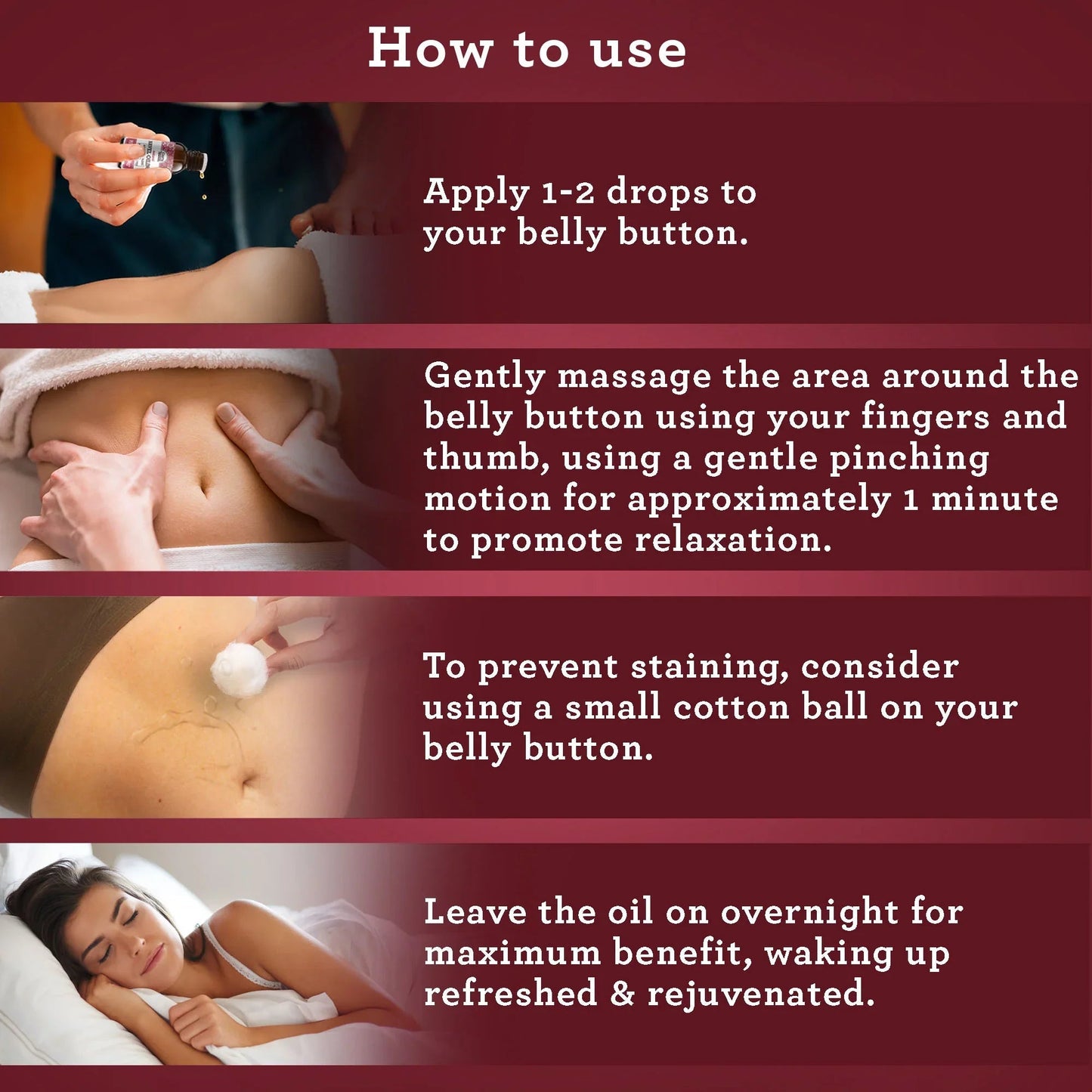 How to use

Apply 1-2 drops to your belly button.

Gently massage the area around the belly button using your fingers and thumb, using a gentle pinching motion for approximately 1 minute to promote relaxation.

To prevent staining, consider using a small cotton ball on your belly button.

Leave the oil on overnight for maximum benefit, waking up refreshed & rejuvenated.